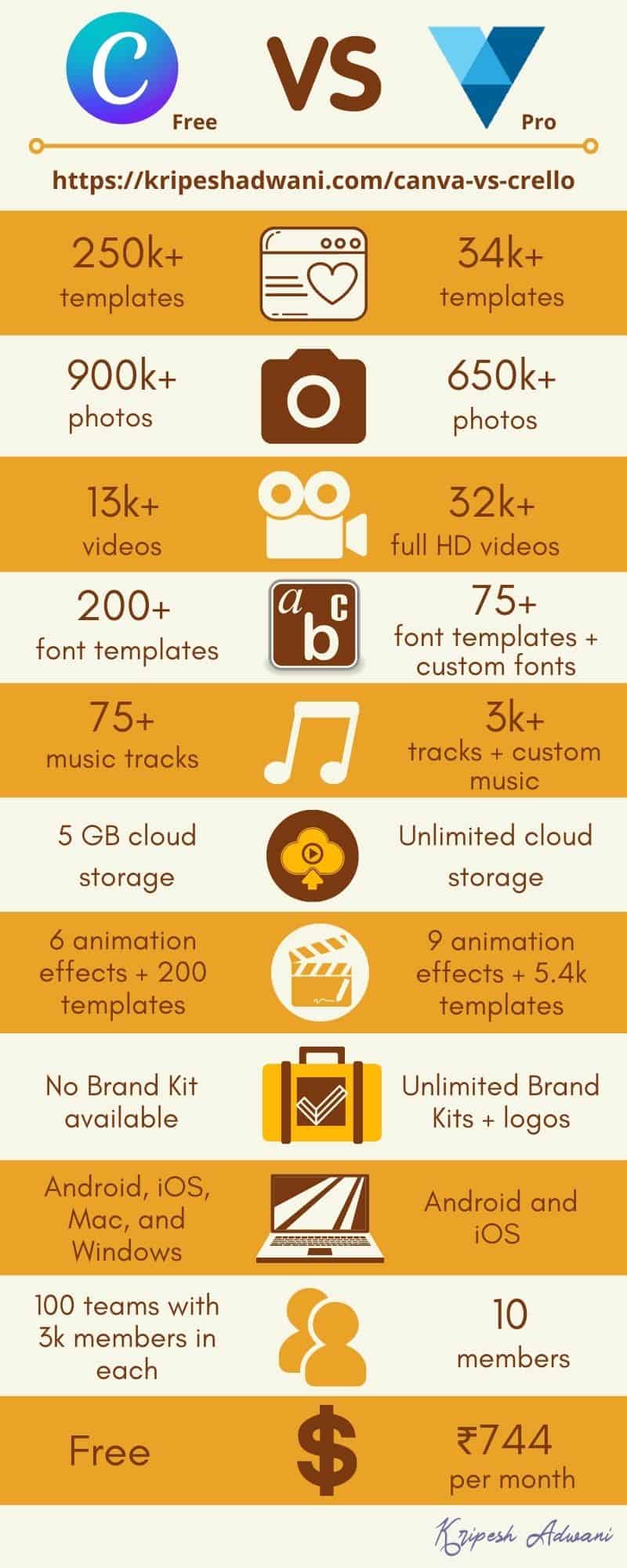 C Free VS Pro

https://kripeshadwani.com/canva-vs-crello

250k+ templates

34k+ templates

900k+ photos

650k+ photos

13k+ videos

32k+ full HD videos

200+ font templates

a b c

75+ font templates + custom fonts

75+ music tracks

3k+ tracks + custom music

5 GB cloud storage

Unlimited cloud storage

6 animation effects + 200 templates

9 animation effects + 5.4k templates

No Brand Kit available

Unlimited Brand Kits + logos

Android, iOS, Mac, and Windows

Android and iOS

100 teams with 3k members in each

10 members

Free

$

₹744 per month

Kripesh Adwani