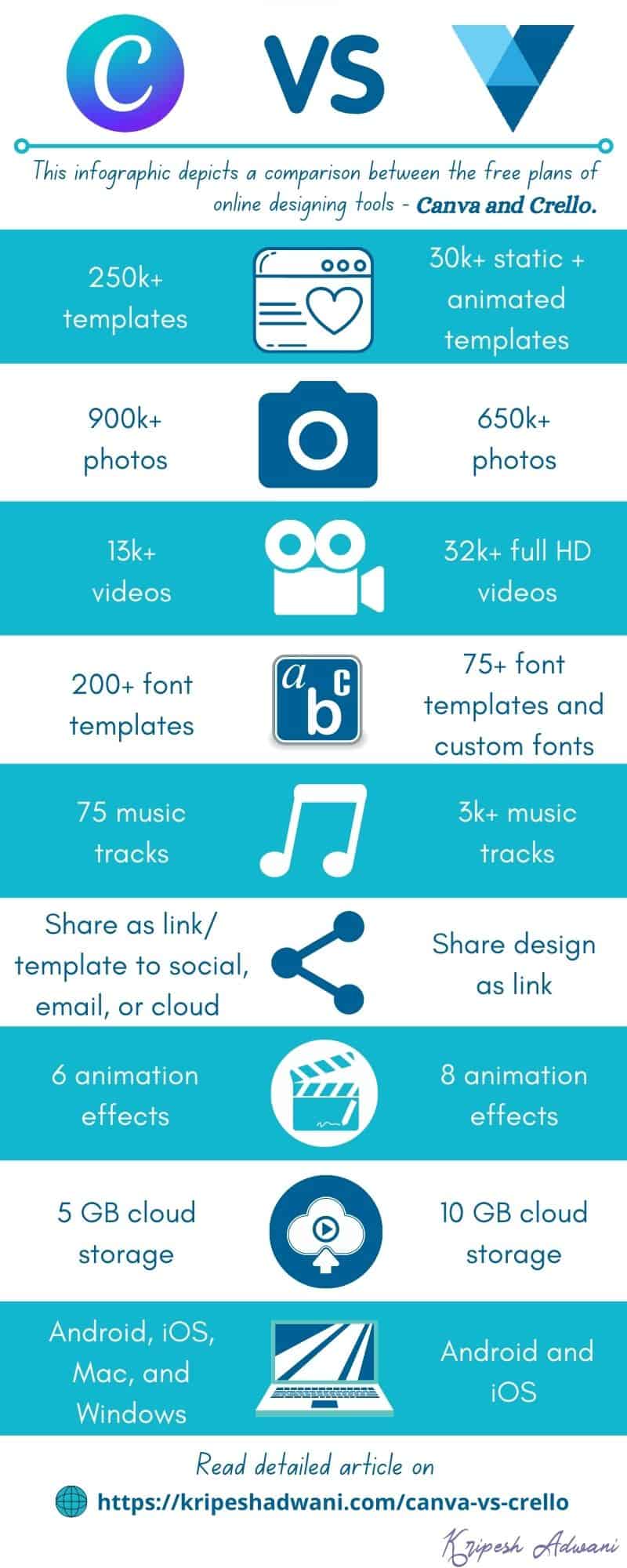 C VS

This infographic depicts a comparison between the free plans of online designing tools - Canva and Crello.

250k+ templates

30k+ static + animated templates

900k+ photos

650k+ photos

13k+ videos

32k+ full HD videos

200+ font templates

a b c

75+ font templates and custom fonts

75 music tracks

3k+ music tracks

Share as link/ template to social, email, or cloud

Share design as link

6 animation effects

8 animation effects

5 GB cloud storage

10 GB cloud storage

Android, iOS, Mac, and Windows

Android and iOS

Read detailed article on

https://kripeshadwani.com/canva-vs-crello

Kripesh Adwani