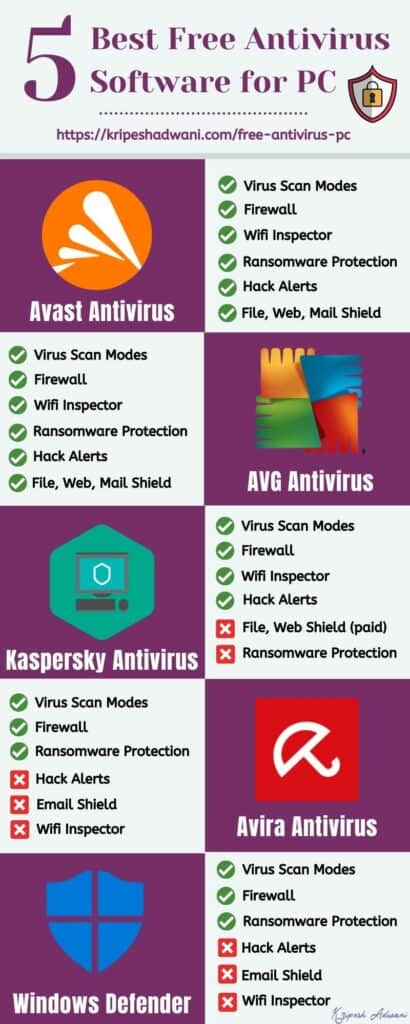 5 Best Free Antivirus Software for PC

https://kripeshadwani.com/free-antivirus-pc

Avast Antivirus

Virus Scan Modes
Firewall
Wifi Inspector
Ransomware Protection
Hack Alerts
File, Web, Mail Shield

Virus Scan Modes
Firewall
Wifi Inspector
Ransomware Protection
Hack Alerts
File, Web, Mail Shield

AVG Antivirus

Kaspersky Antivirus

Virus Scan Modes
Firewall
Wifi Inspector
Hack Alerts
File, Web Shield (paid)
Ransomware Protection

Virus Scan Modes
Firewall
Ransomware Protection
Hack Alerts
Email Shield
Wifi Inspector

Avira Antivirus

Windows Defender

Virus Scan Modes
Firewall
Ransomware Protection
Hack Alerts
Email Shield
Wifi Inspector

Kripesh Adwani