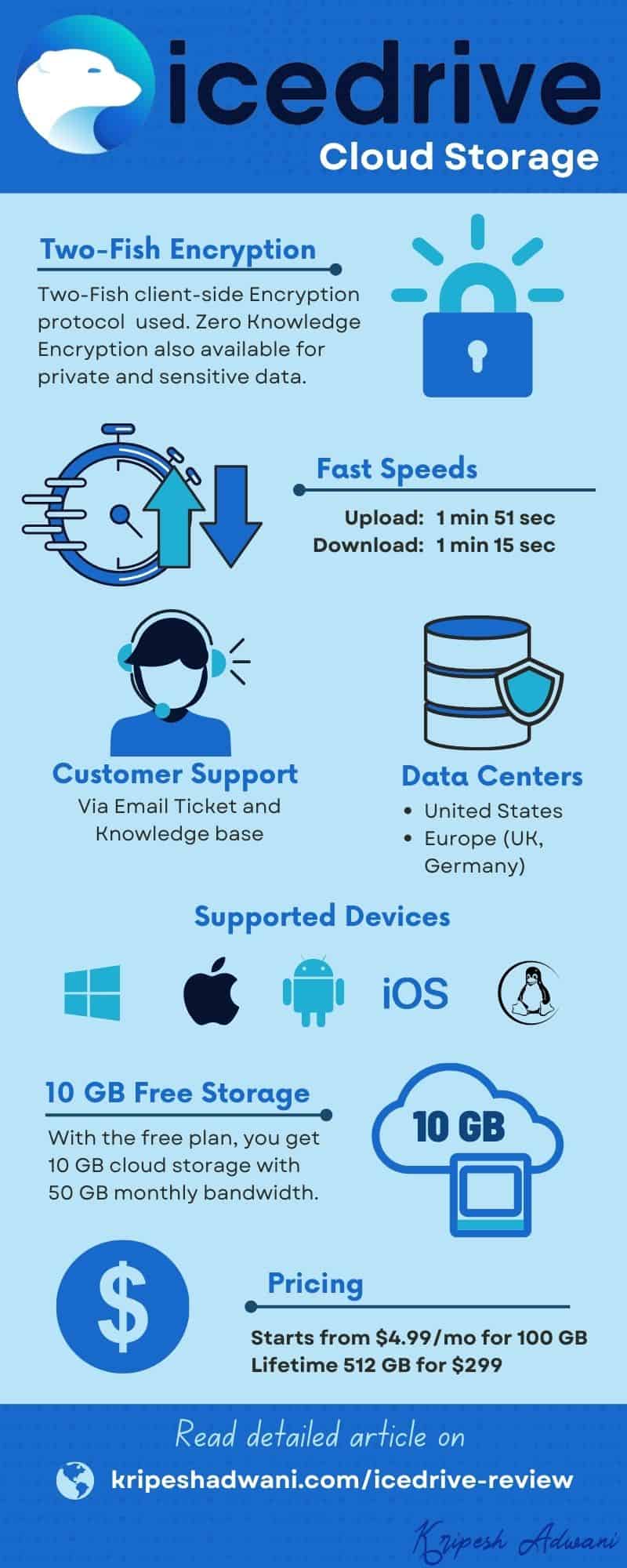 icedrive
Cloud Storage

Two-Fish Encryption

Two-Fish client-side Encryption protocol used. Zero Knowledge Encryption also available for private and sensitive data.

Fast Speeds

Upload: 1 min 51 sec
Download: 1 min 15 sec

Customer Support
Via Email Ticket and Knowledge base

Data Centers
- United States
- Europe (UK, Germany)

Supported Devices

iOS

10 GB Free Storage

With the free plan, you get 10 GB cloud storage with 50 GB monthly bandwidth.

10 GB

$

Pricing

Starts from $4.99/mo for 100 GB
Lifetime 512 GB for $299

Read detailed article on
kripeshadwani.com/icedrive-review

Kripesh Adwani